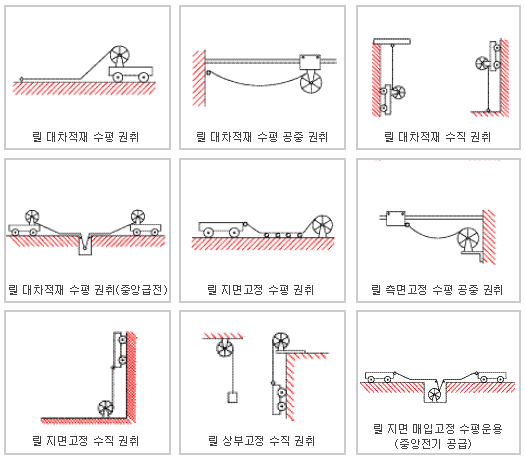 릴 대차적재 수평 권취

릴 대차적재 수평 공중 권취

릴 대차적재 수직 권취

릴 대차적재 수평 권취(중앙급전)

릴 지면고정 수평 권취

릴 측면고정 수평 공중 권취

릴 지면고정 수직 권취

릴 상부고정 수직 권취

릴 지면 매입고정 수평운용 (중앙전기 공급)